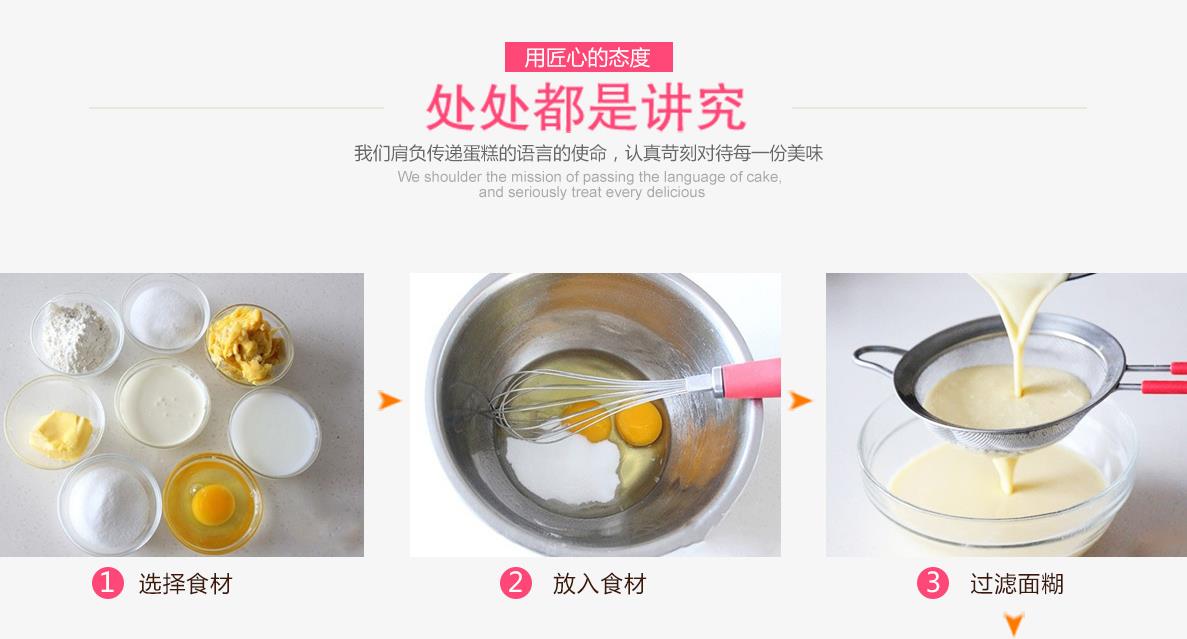 用匠心的态度
处处都是讲究
我们肩负传递蛋糕的语言的使命，认真苛刻对待每一份美味
We shoulder the mission of passing the language of cake, and seriously treat every delicious

1 选择食材

2 放入食材

3 过滤面糊